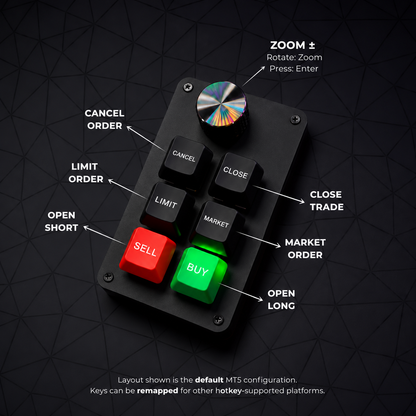 ZOOM ±
Rotate: Zoom
Press: Enter

CANCEL
ORDER

CANCEL

CLOSE

LIMIT
ORDER

LIMIT

CLOSE
TRADE

OPEN
SHORT

MARKET

SELL

MARKET
ORDER

BUY

OPEN
LONG

Layout shown is the default MT5 configuration.
Keys can be remapped for other hotkey-supported platforms.